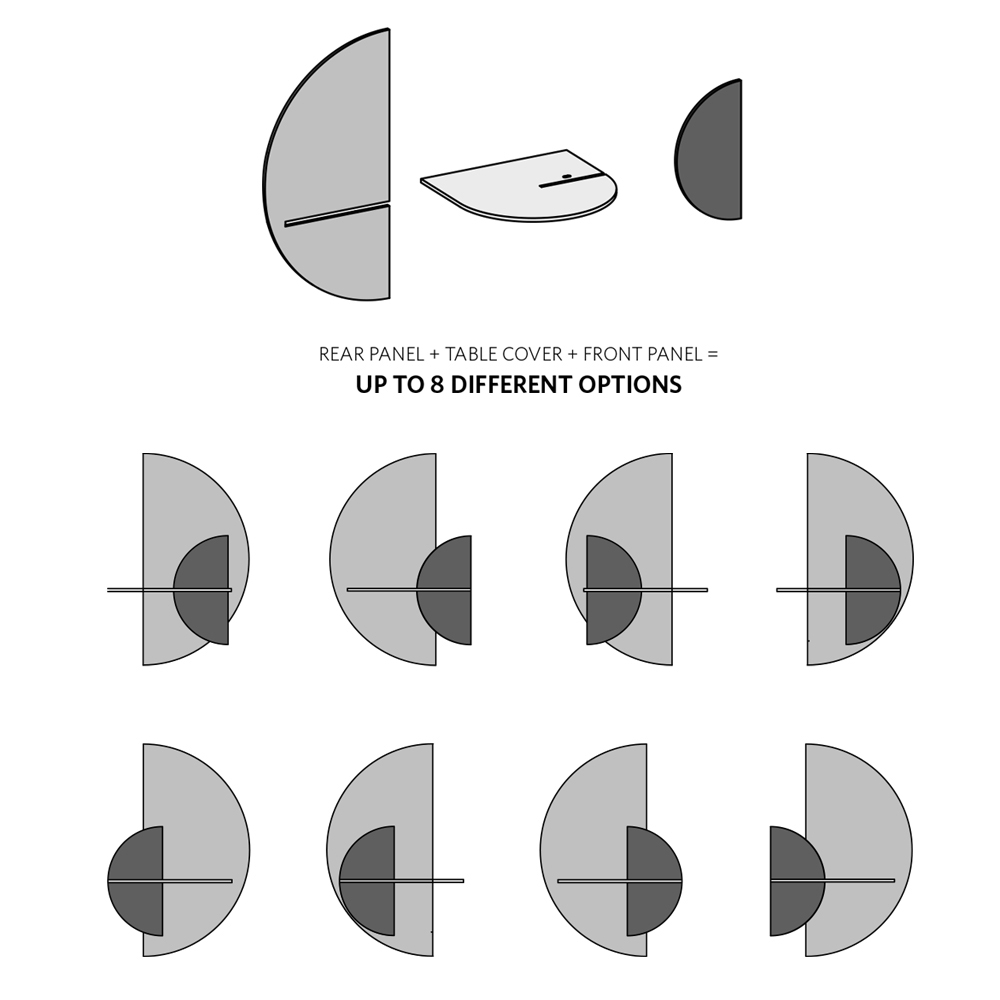 REAR PANEL + TABLE COVER + FRONT PANEL =
UP TO 8 DIFFERENT OPTIONS