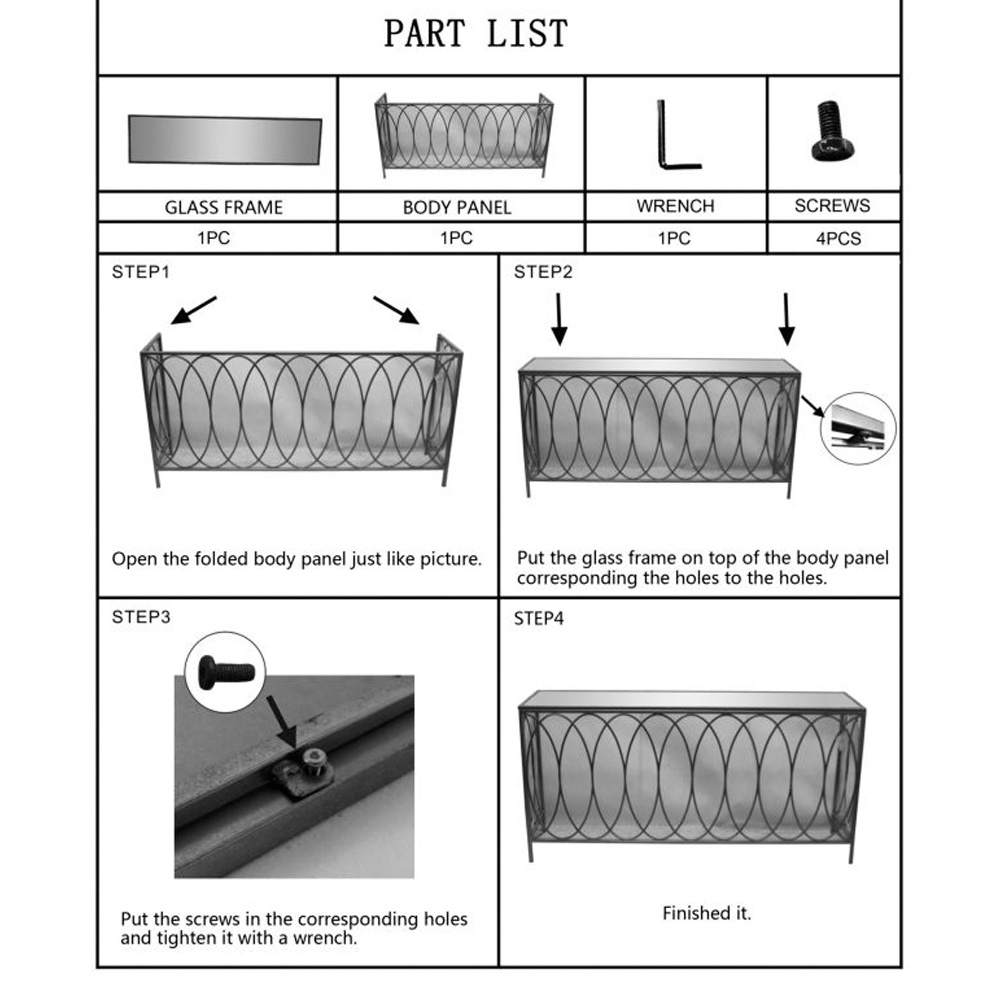 PART LIST

| GLASS FRAME | BODY PANEL | WRENCH | SCREWS |
|---|---|---|---|
| 1PC | 1PC | 1PC | 4PCS |

STEP1

Open the folded body panel just like picture.

STEP2

Put the glass frame on top of the body panel corresponding the holes to the holes.

STEP3

Put the screws in the corresponding holes and tighten it with a wrench.

STEP4

Finished it.