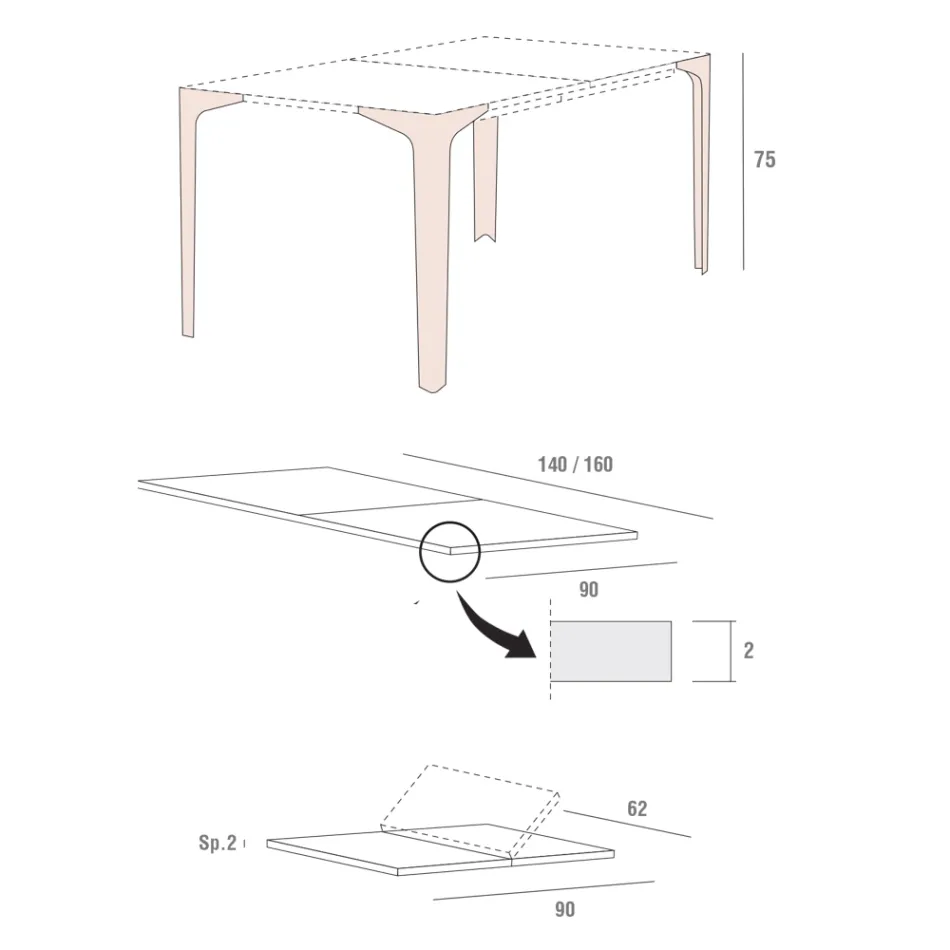 75

140 / 160

90

2

62

Sp.2

90